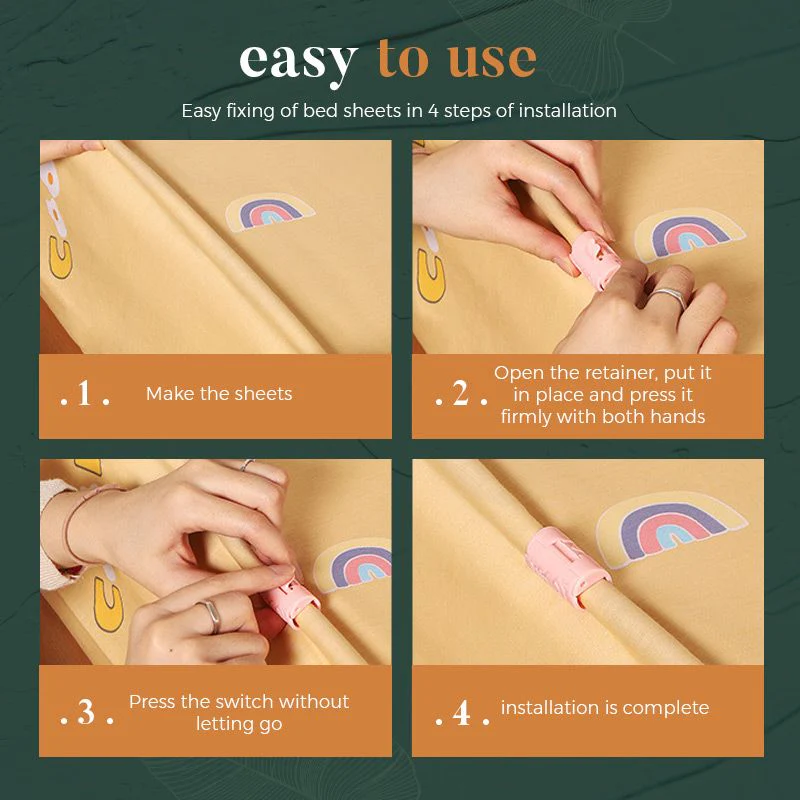 easy to use

Easy fixing of bed sheets in 4 steps of installation

. 1 . Make the sheets

. 2 . Open the retainer, put it in place and press it firmly with both hands

. 3 . Press the switch without letting go

. 4 . installation is complete