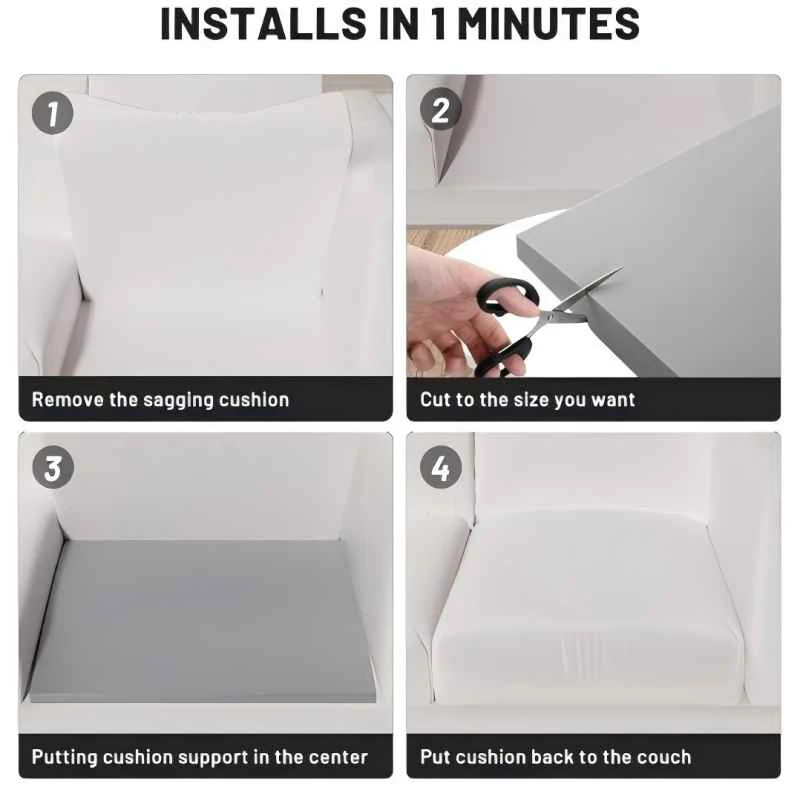 INSTALLS IN 1 MINUTES

1

Remove the sagging cushion

2

Cut to the size you want

3

Putting cushion support in the center

4

Put cushion back to the couch