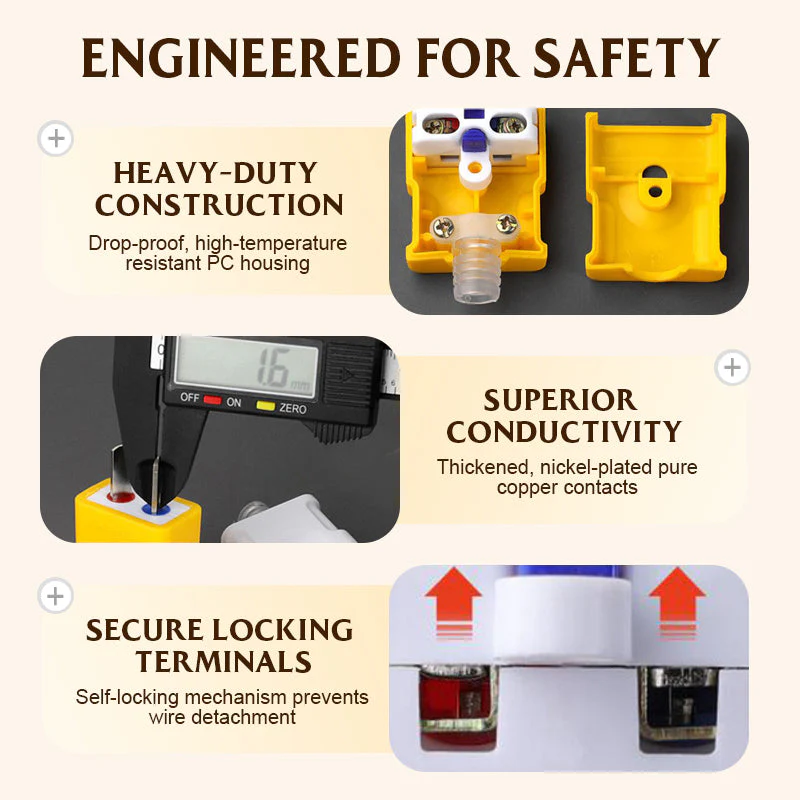 ENGINEERED FOR SAFETY

HEAVY-DUTY CONSTRUCTION

Drop-proof, high-temperature resistant PC housing

1.6 mm

OFF ON ZERO

SUPERIOR CONDUCTIVITY

Thickened, nickel-plated pure copper contacts

SECURE LOCKING TERMINALS

Self-locking mechanism prevents wire detachment