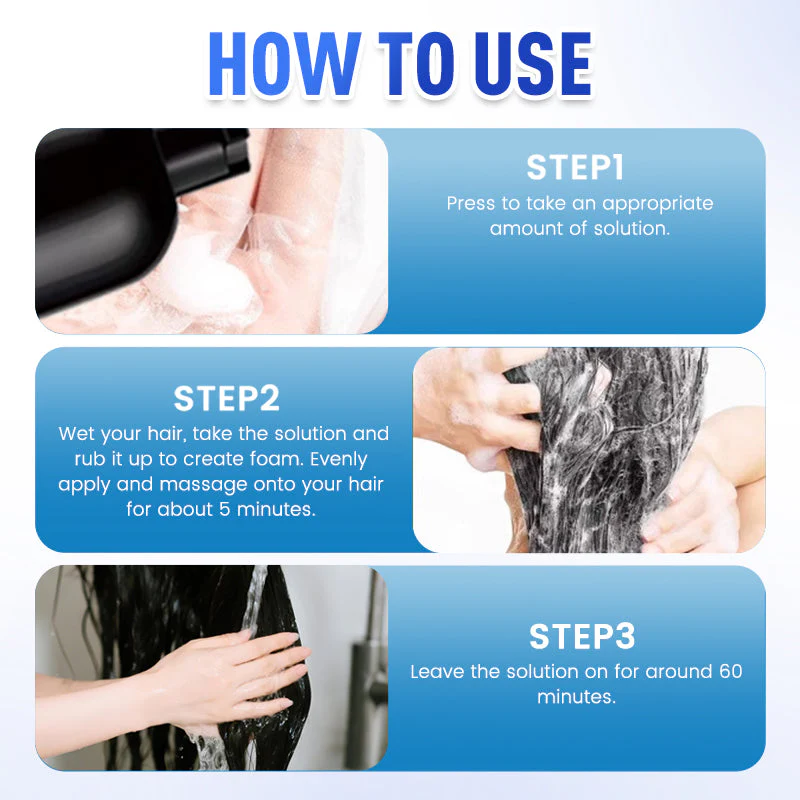 HOW TO USE

STEP1
Press to take an appropriate amount of solution.

STEP2
Wet your hair, take the solution and rub it up to create foam. Evenly apply and massage onto your hair for about 5 minutes.

STEP3
Leave the solution on for around 60 minutes.