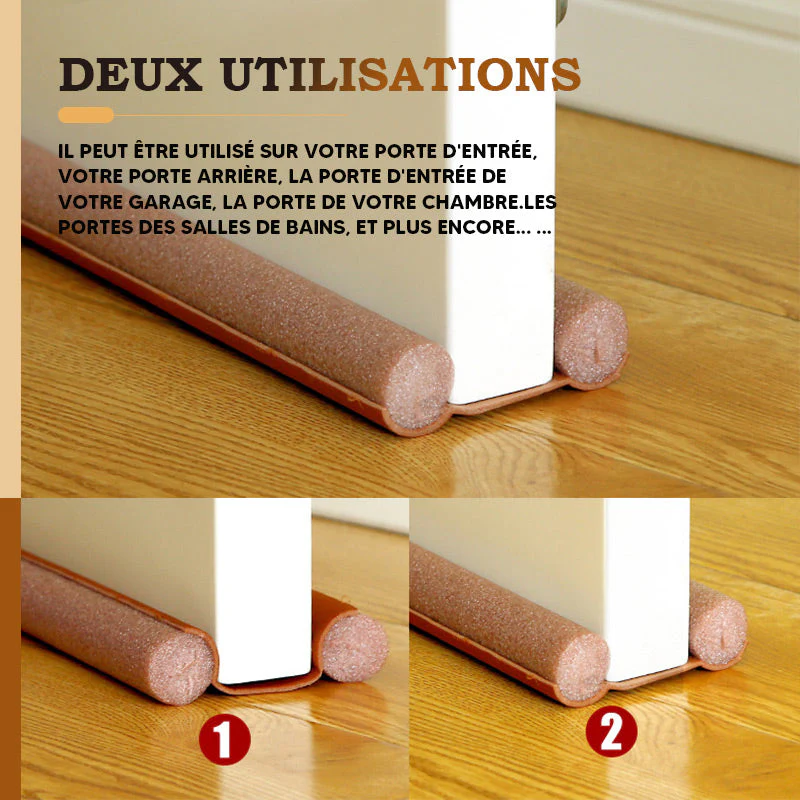 DEUX UTILISATIONS

IL PEUT ÊTRE UTILISÉ SUR VOTRE PORTE D'ENTRÉE, VOTRE PORTE ARRIÈRE, LA PORTE D'ENTRÉE DE VOTRE GARAGE, LA PORTE DE VOTRE CHAMBRE.LES PORTES DES SALLES DE BAINS, ET PLUS ENCORE... ...

1

2