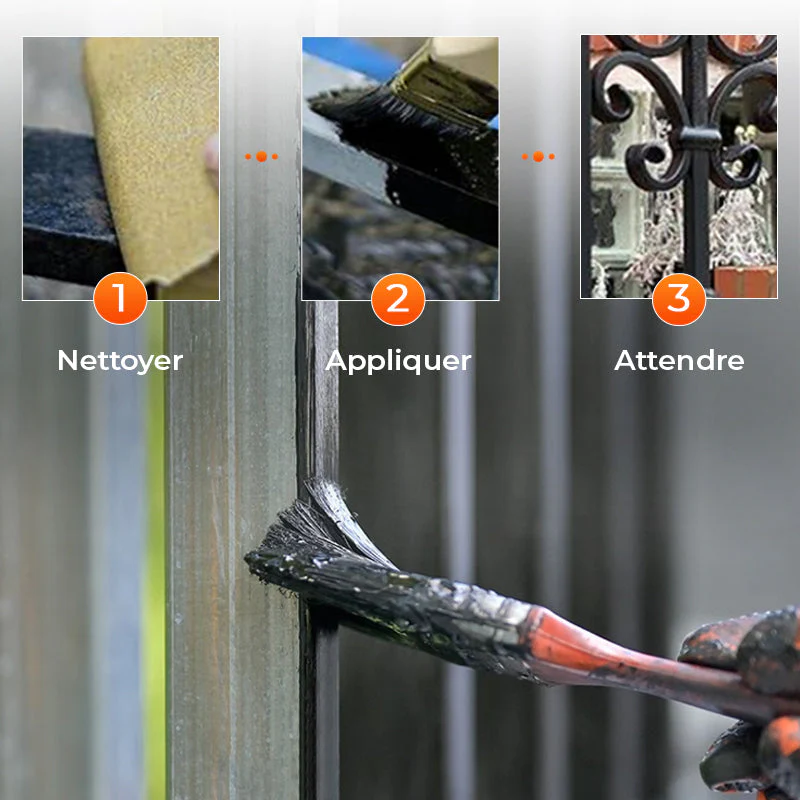 1
Nettoyer

2
Appliquer

3
Attendre