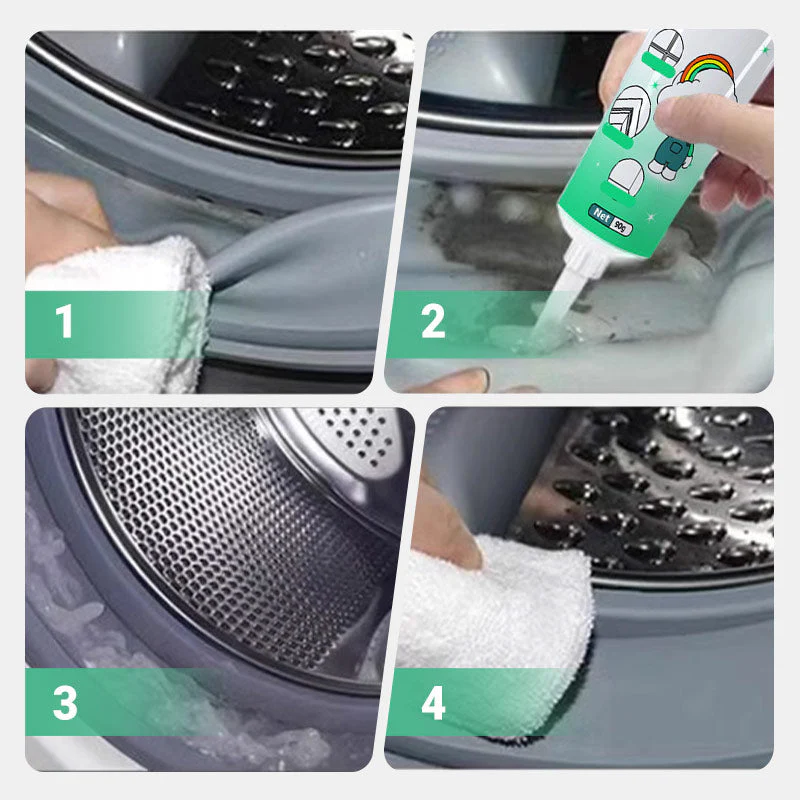 1

Net 90g

2

3

4