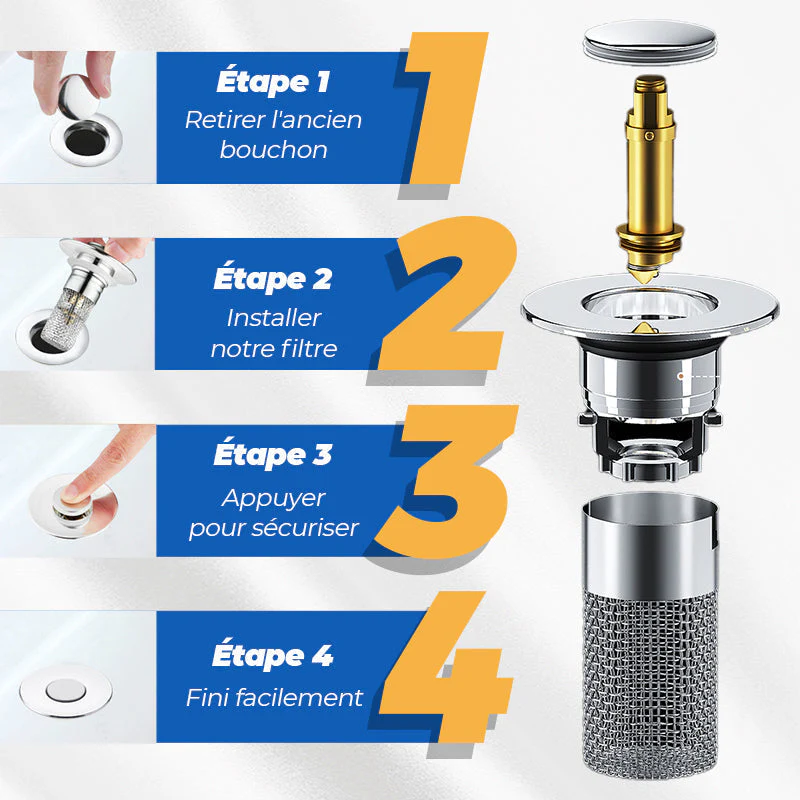 Étape 1
Retirer l'ancien bouchon

1

Étape 2
Installer notre filtre

2

Étape 3
Appuyer pour sécuriser

3

Étape 4
Fini facilement

4