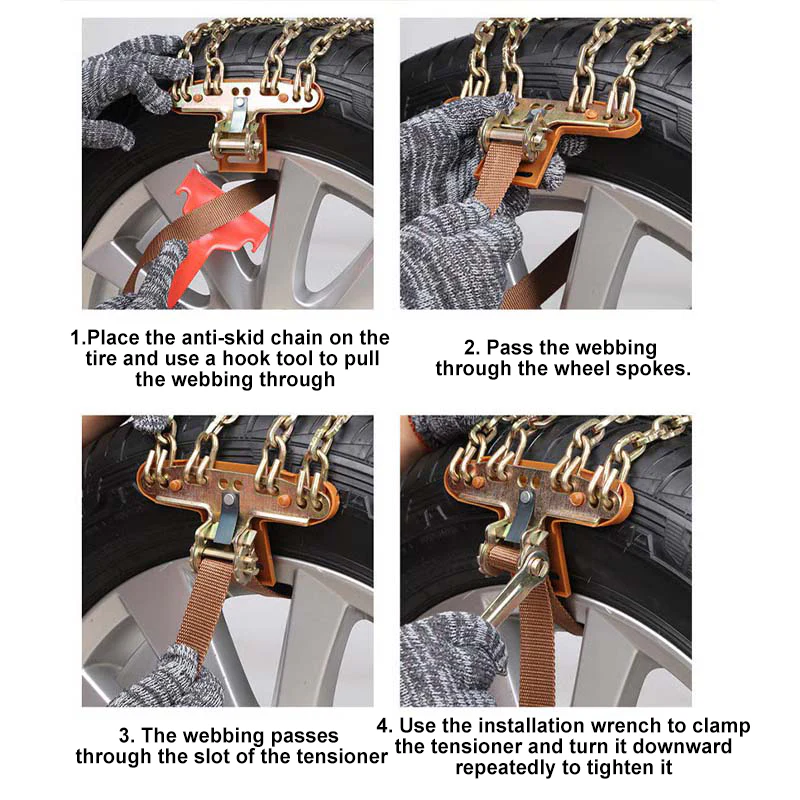 1.Place the anti-skid chain on the tire and use a hook tool to pull the webbing through

2. Pass the webbing through the wheel spokes.

3. The webbing passes through the slot of the tensioner

4. Use the installation wrench to clamp the tensioner and turn it downward repeatedly to tighten it