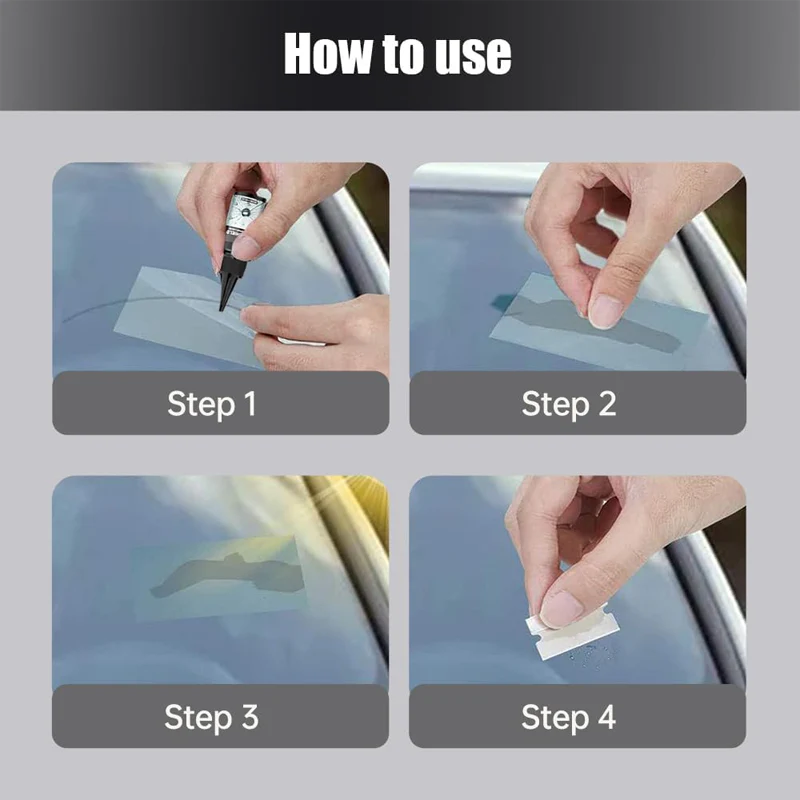 How to use

Step 1

Step 2

Step 3

Step 4